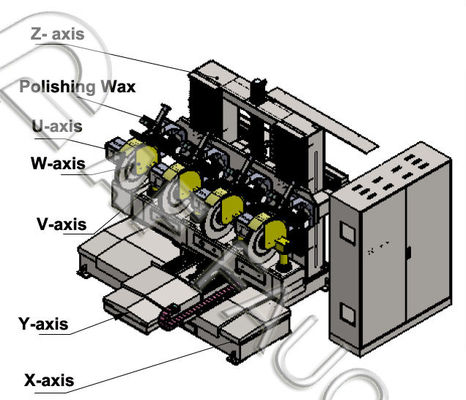 Z- axis

Polishing Wax

U-axis

W-axis

V-axis

Y-axis

X-axis